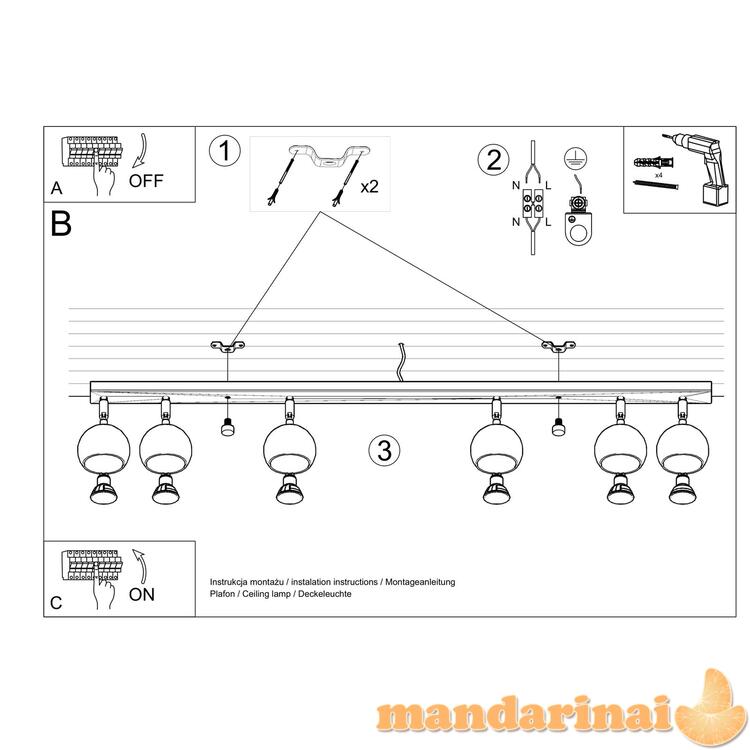 A
OFF

1

x2

2

N L
N L

x4

B

3

C
ON

Instrukcja montażu / instalation instructions / Montageanleitung
Plafon / Ceiling lamp / Deckeleuchte

mandarinai