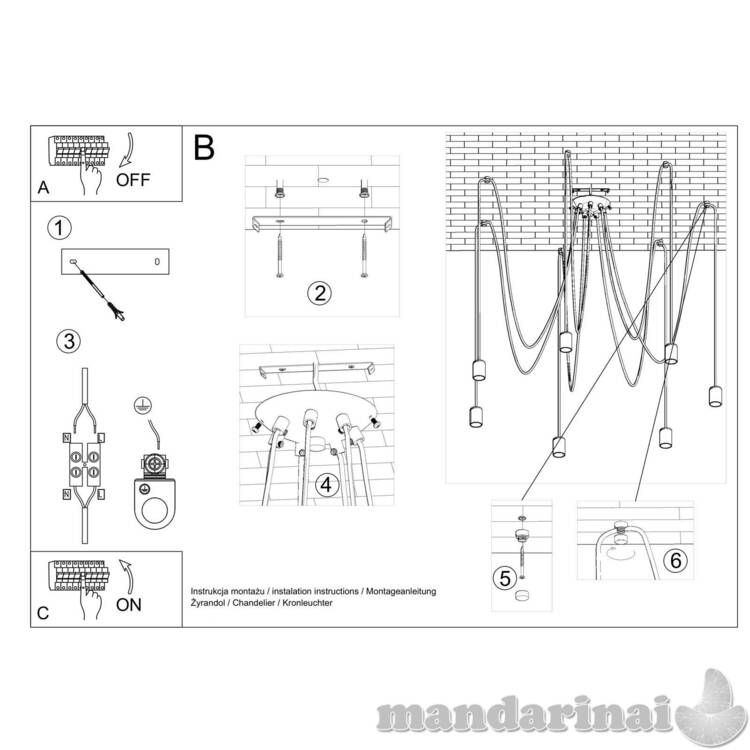 A
OFF

B

1

2

3

N L
N L

4

5

6

C
ON

Instrukcja montażu / instalation instructions / Montageanleitung
Żyrandol / Chandelier / Kronleuchter

mandarinai