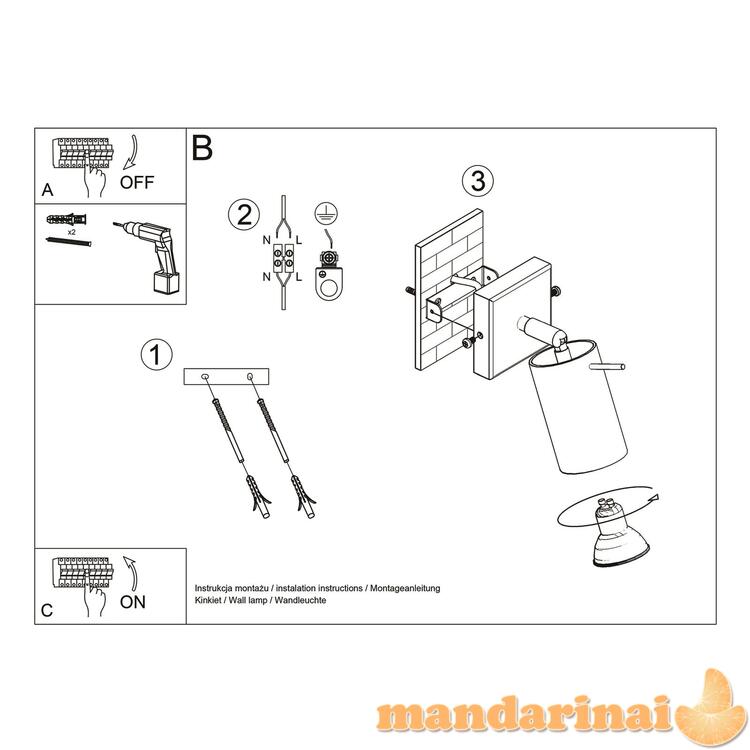 A
OFF
x2
B
2
N
L
N
L
3
1
C
ON
Instrukcja montażu / instalation instructions / Montageanleitung
Kinkiet / Wall lamp / Wandleuchte
mandarinai