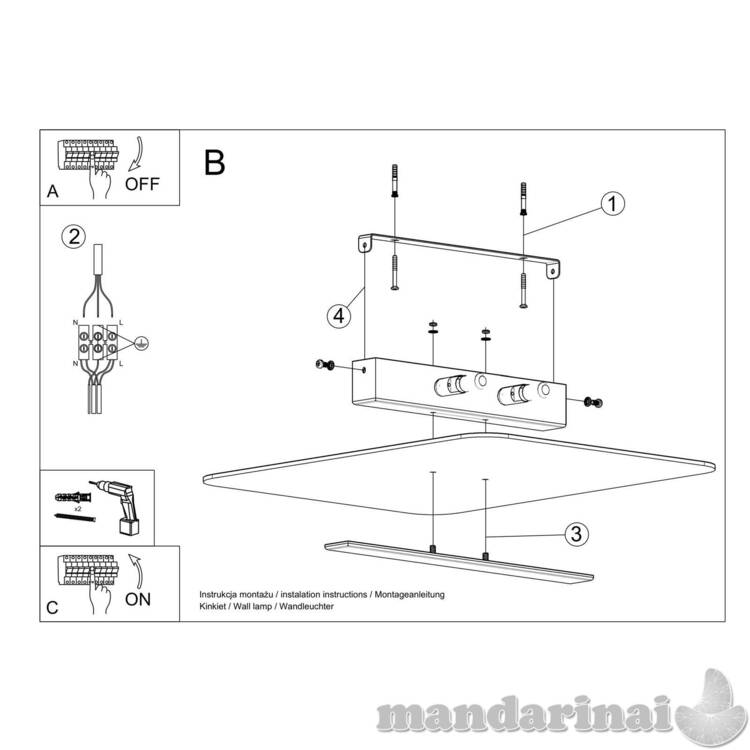 A OFF

2

N L

N L

x2

C ON

B

1

4

3

Instrukcja montażu / instalation instructions / Montageanleitung
Kinkiet / Wall lamp / Wandleuchter

mandarinai