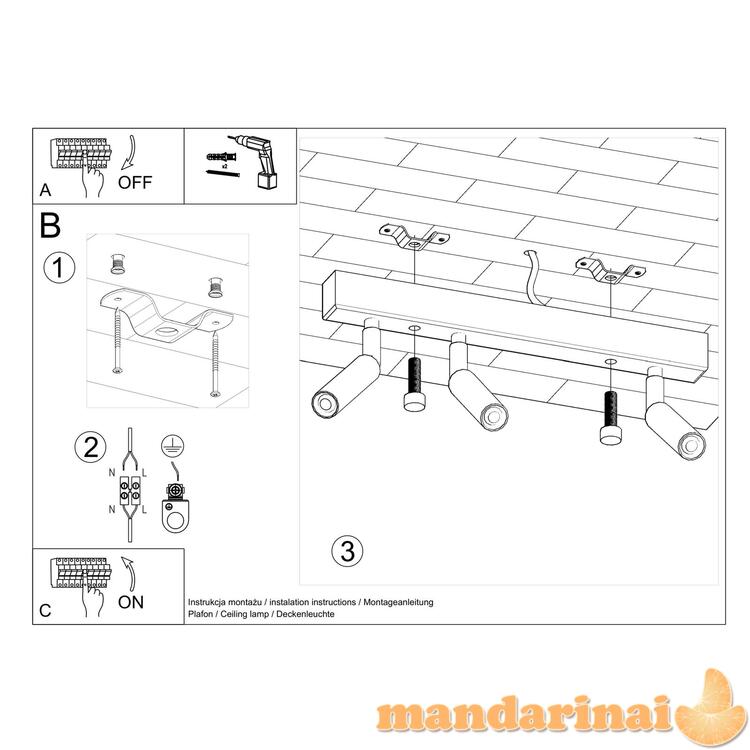 A
OFF
x2
B
1
2
N
L
N
L
3
C
ON
Instrukcja montażu / instalation instructions / Montageanleitung
Plafon / Ceiling lamp / Deckenleuchte
mandarinai