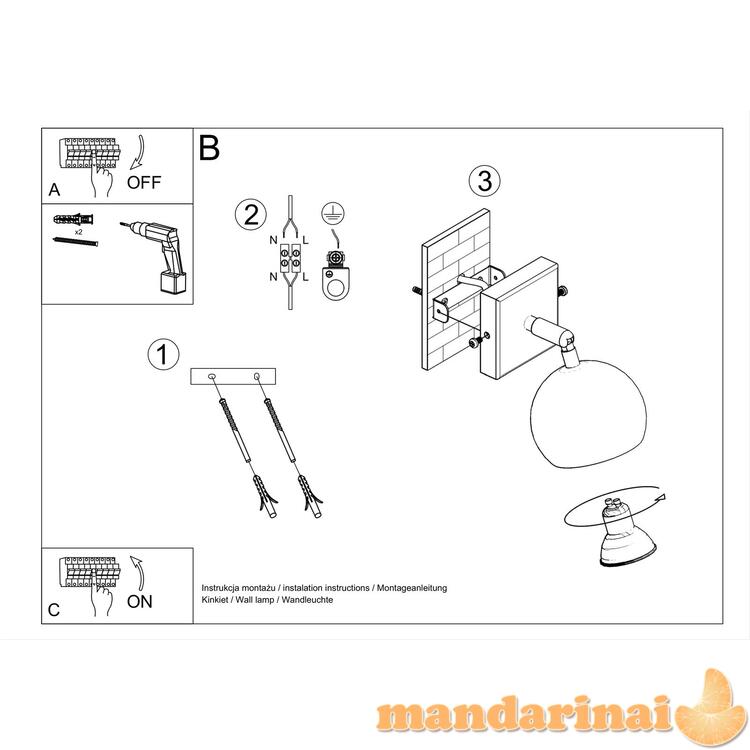 A
OFF

x2

B

2
N L
N L

3

1

C
ON

Instrukcja montażu / instalation instructions / Montageanleitung
Kinkiet / Wall lamp / Wandleuchte

mandarinai