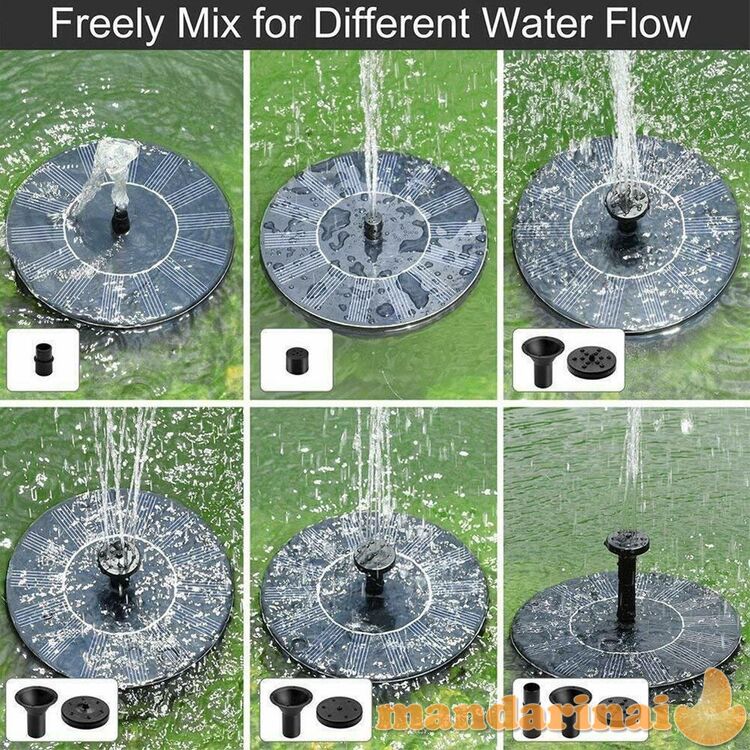 Freely Mix for Different Water Flow

mandarinai