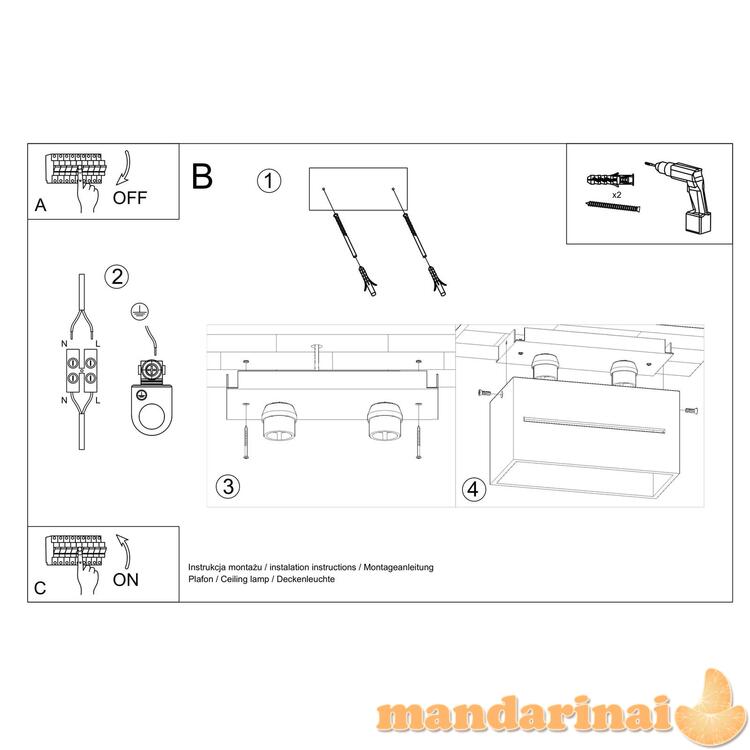 A
OFF

B

1

x2

2

N L
N L

3

4

C
ON

Instrukcja montażu / instalation instructions / Montageanleitung
Plafon / Ceiling lamp / Deckenleuchte

mandarinai