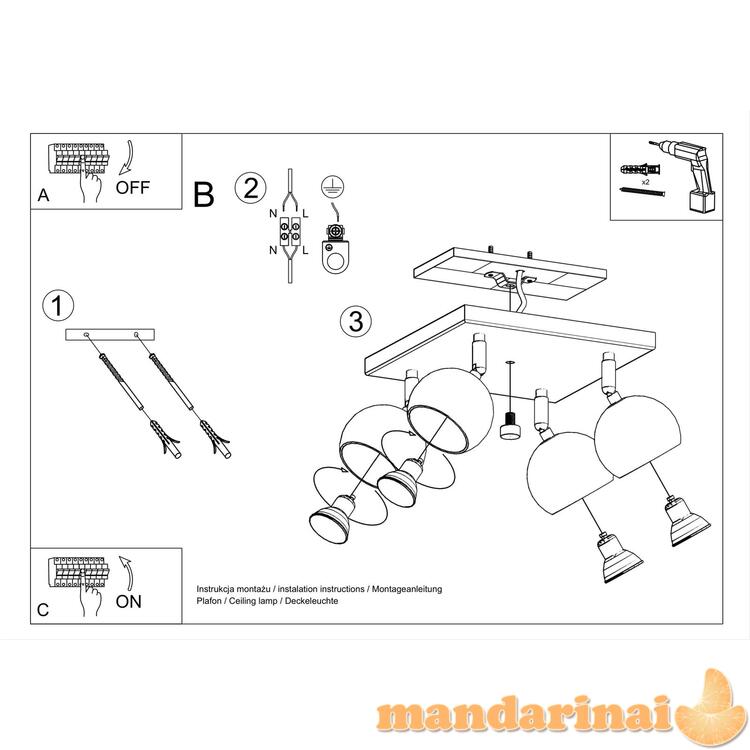 A
OFF

B
2
N L
N L

x2

1

3

C
ON

Instrukcja montażu / instalation instructions / Montageanleitung
Plafon / Ceiling lamp / Deckeleuchte

mandarinai