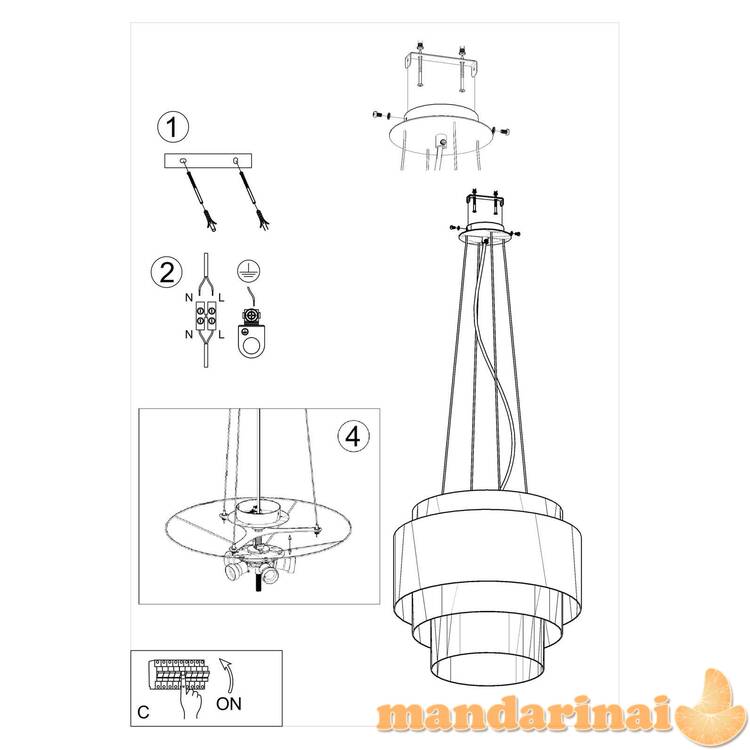 1

2

N L

N L

4

C

ON

mandarinai