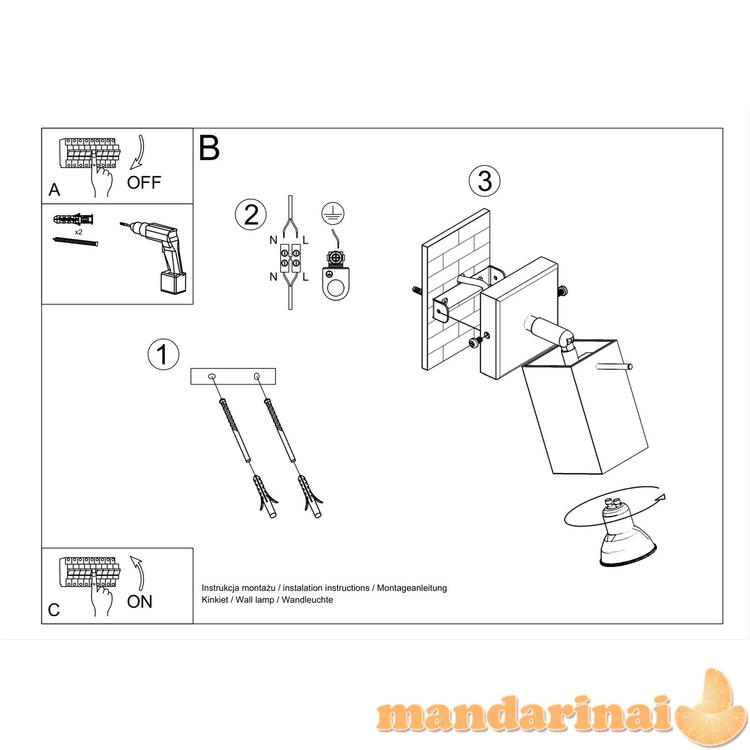 A
OFF

x2

B

2

N L
N L

3

1

C
ON

Instrukcja montażu / instalation instructions / Montageanleitung
Kinkiet / Wall lamp / Wandleuchte

mandarinai