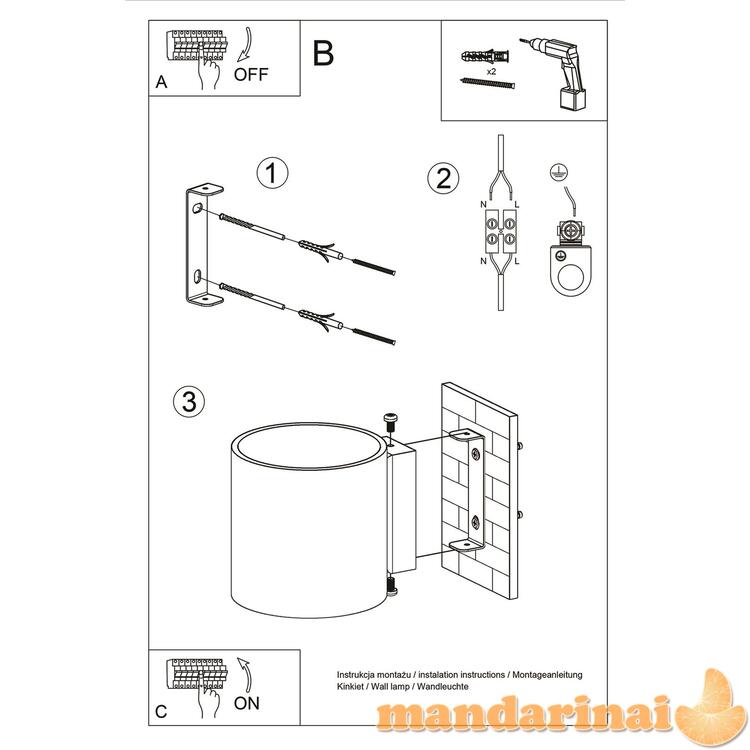 A OFF

B

x2

1

2

N L

N L

3

C ON

Instrukcja montażu / instalation instructions / Montageanleitung
Kinkiet / Wall lamp / Wandleuchte

mandarinai