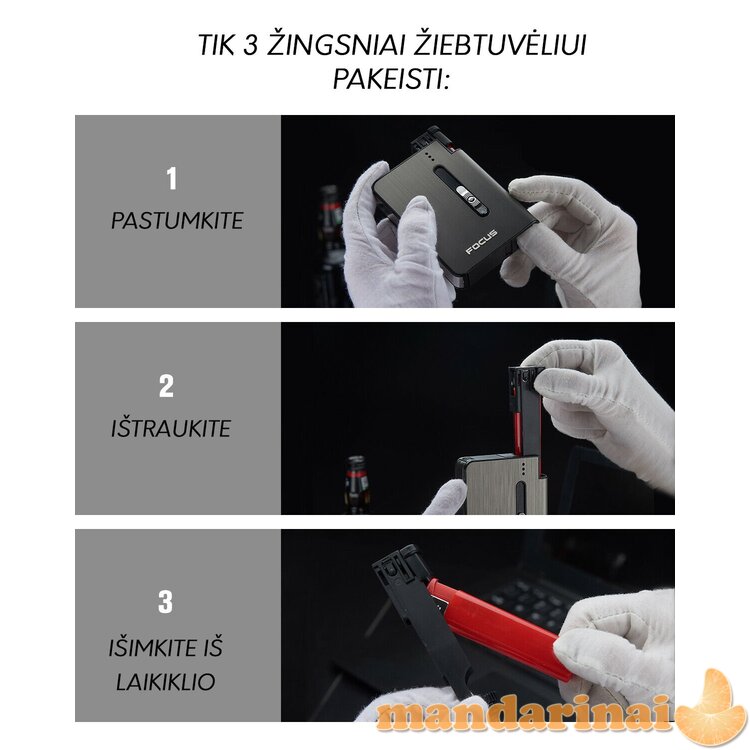 TIK 3 ŽINGSNIAI ŽIEBTUVĖLIUI PAKEISTI:

1
PASTUMKITE

FOCUS

2
IŠTRAUKITE

3
IŠIMKITE IŠ LAIKIKLIO

mandarinai